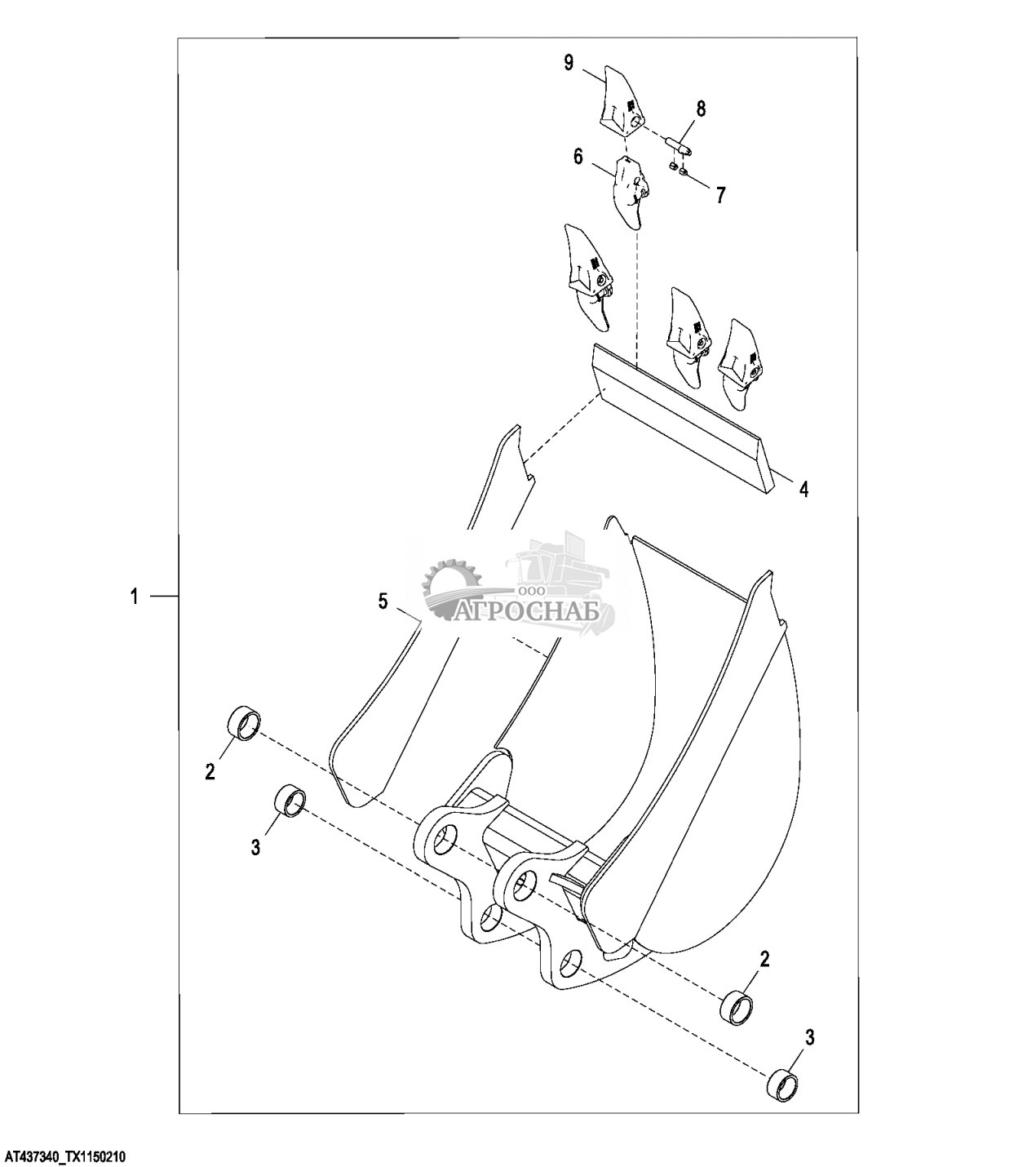 9
8
6
7
4
1
5
ООО
АГРОСНАБ
2
3
2
3
AT437340_TX1150210